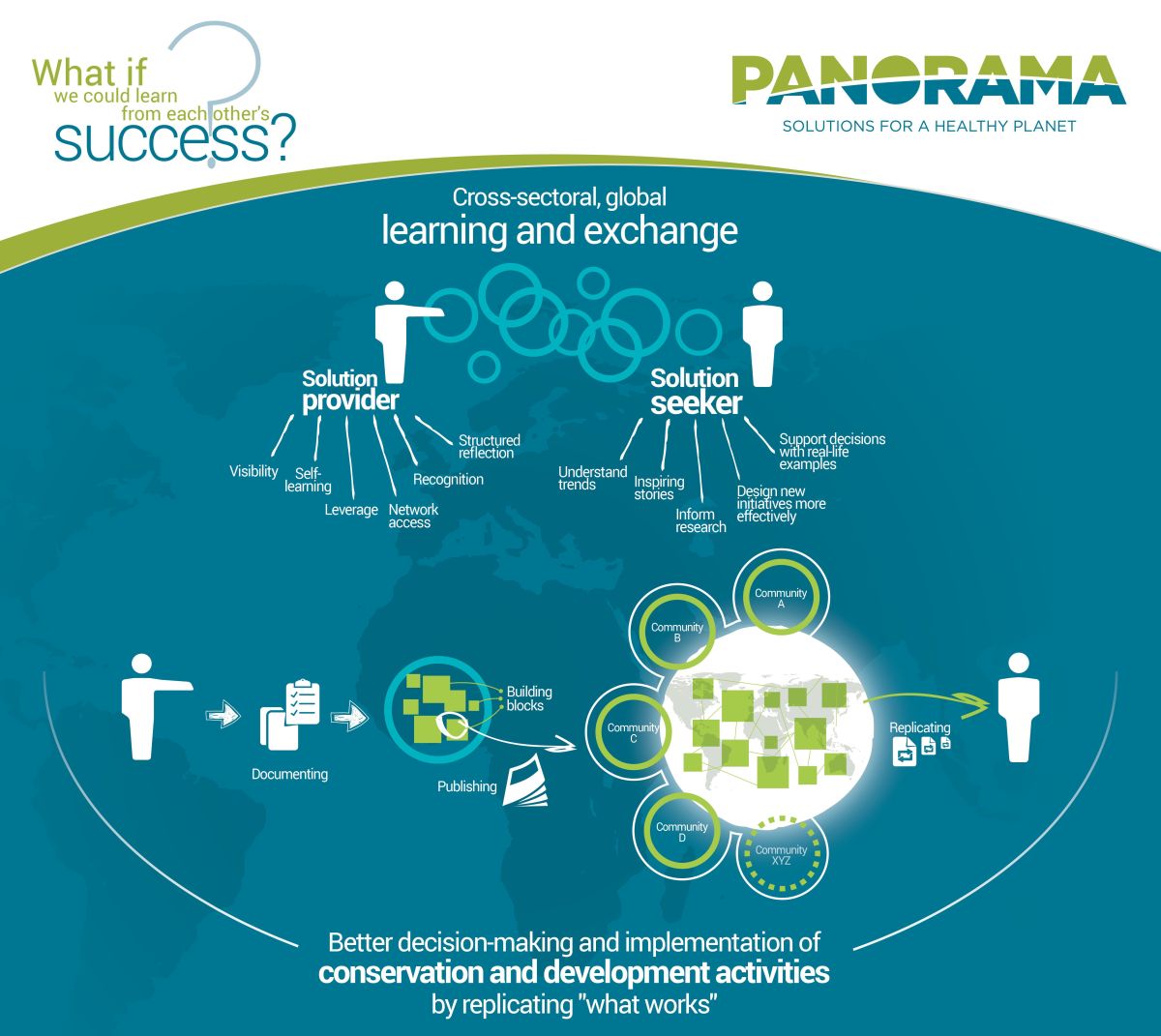 What if we could learn from each other's success?

PANORAMA
SOLUTIONS FOR A HEALTHY PLANET

Cross-sectoral, global
learning and exchange

Solution provider

Visibility
Self-learning
Leverage
Network access
Recognition
Structured reflection

Solution seeker

Understand trends
Inspiring stories
Inform research
Design new initiatives more effectively
Support decisions with real-life examples

Documenting
Building blocks
Publishing
Community A
Community B
Community C
Community D
Community XYZ
Replicating

Better decision-making and implementation of
conservation and development activities
by replicating "what works"